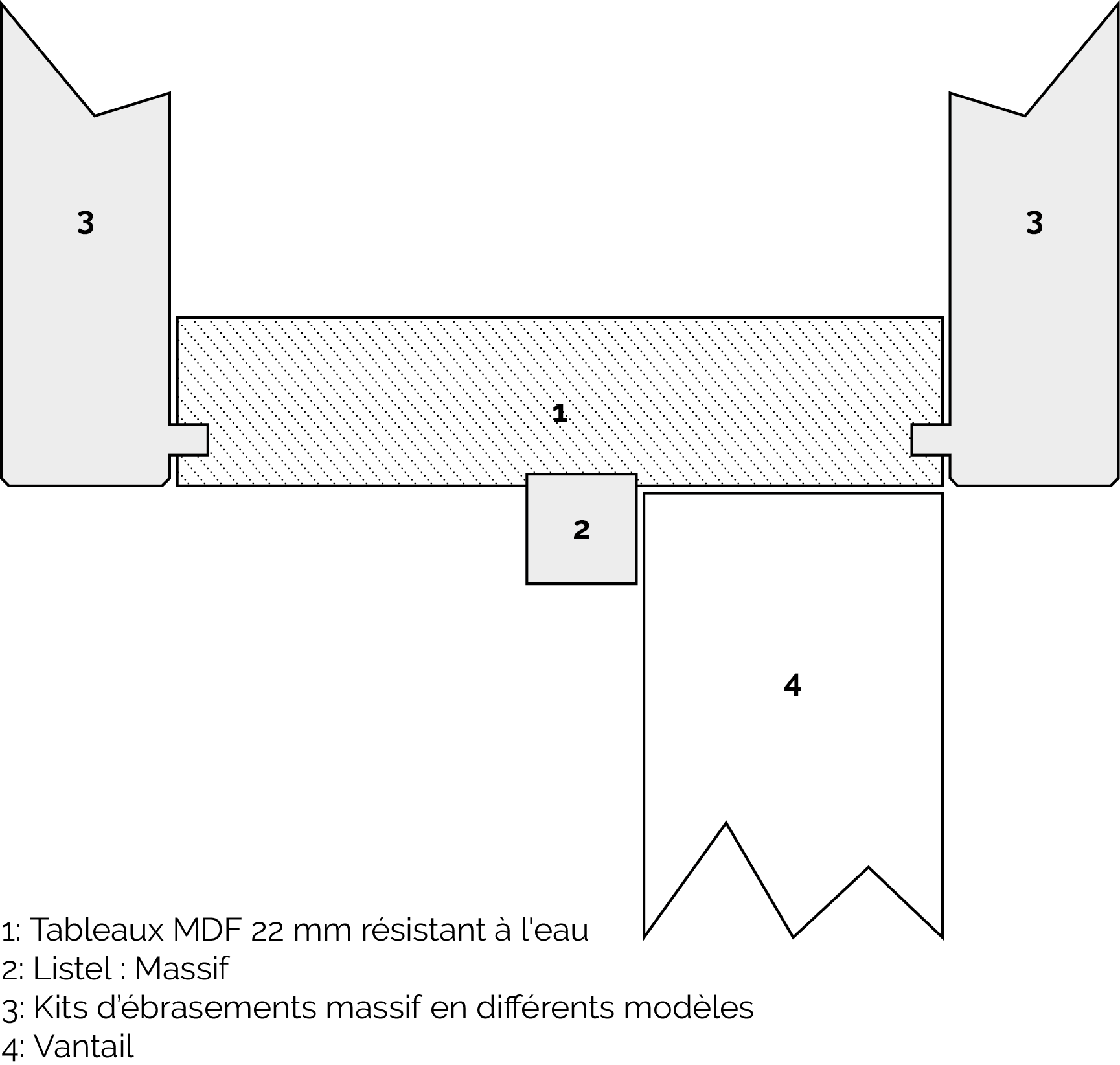 3

3

1

2

4

1: Tableaux MDF 22 mm résistant à l'eau
2: Listel : Massif
3: Kits d'ébrasements massif en différents modèles
4: Vantail